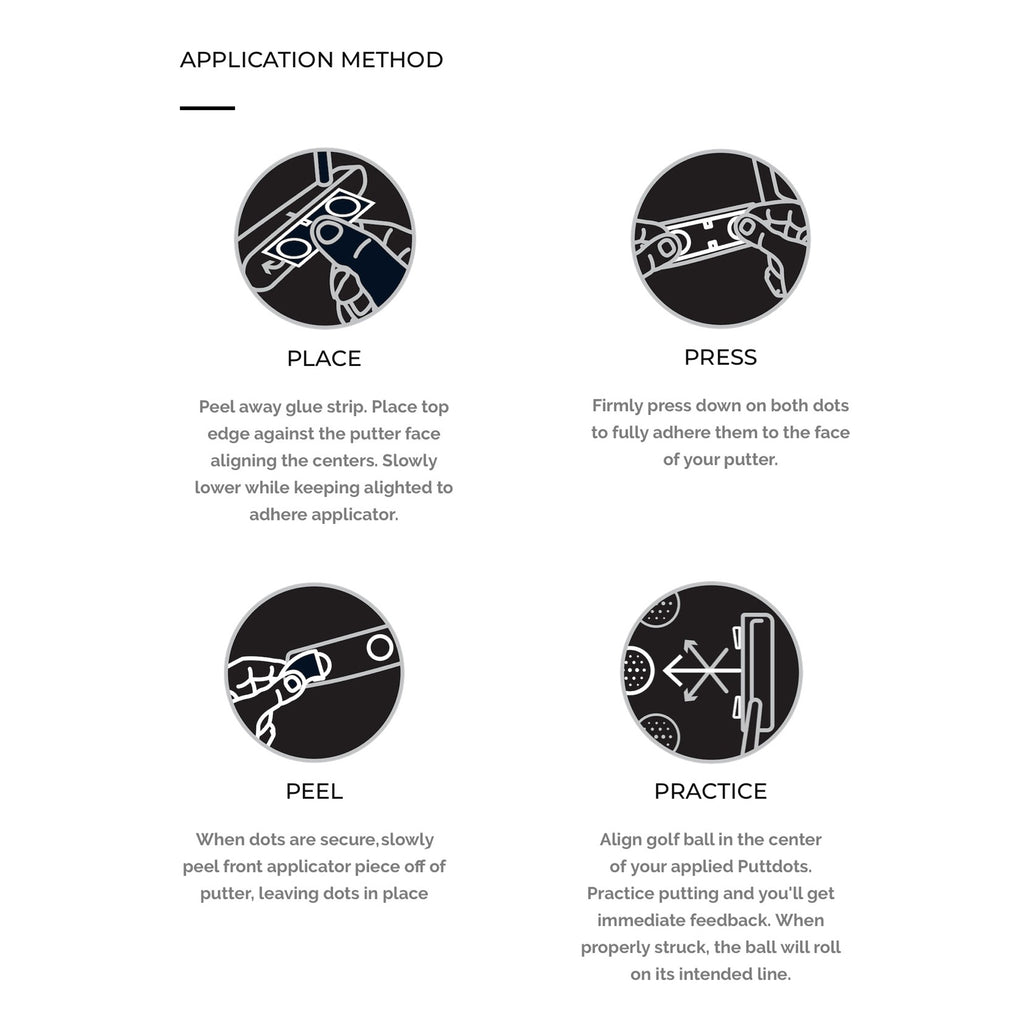 APPLICATION METHOD

PLACE

Peel away glue strip. Place top edge against the putter face aligning the centers. Slowly lower while keeping alighted to adhere applicator.

PRESS

Firmly press down on both dots to fully adhere them to the face of your putter.

PEEL

When dots are secure,slowly peel front applicator piece off of putter, leaving dots in place

PRACTICE

Align golf ball in the center of your applied Puttdots. Practice putting and you'll get immediate feedback. When properly struck, the ball will roll on its intended line.